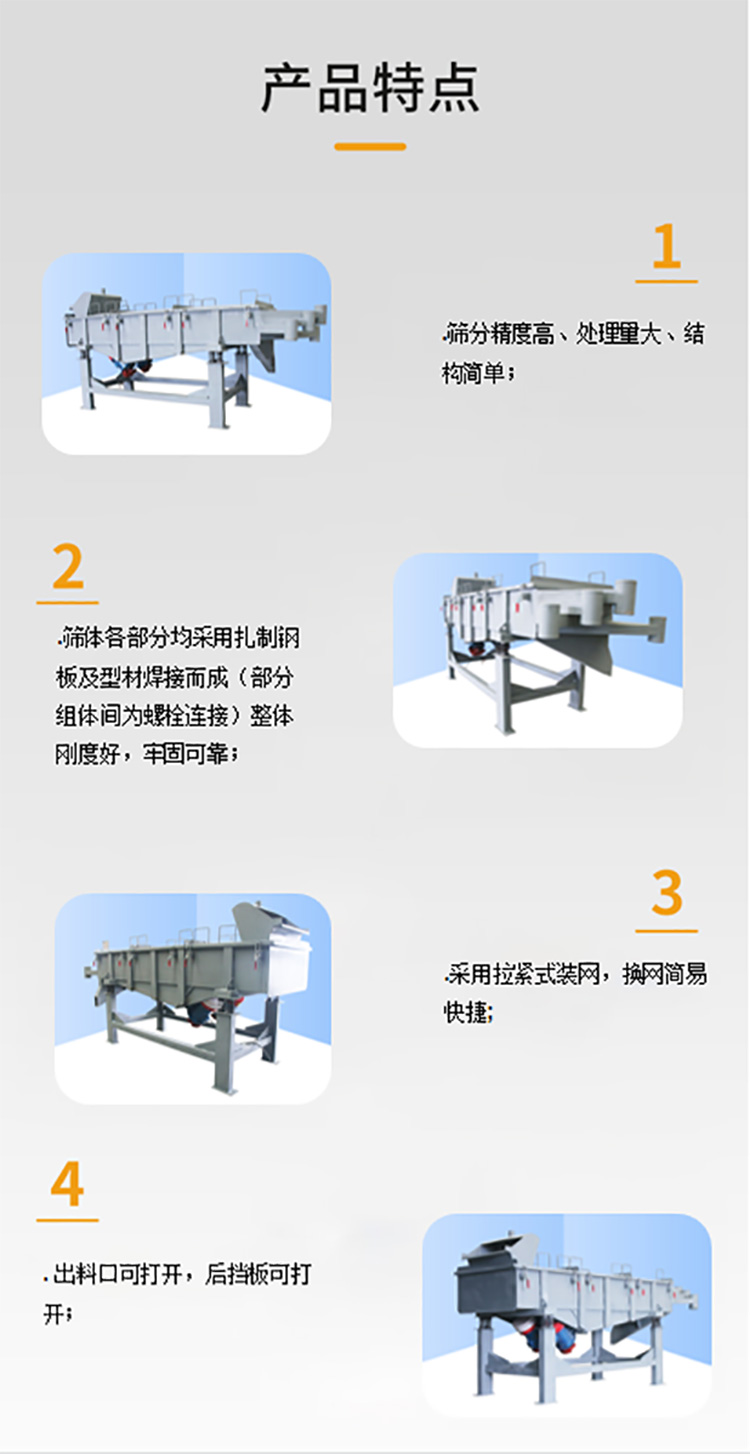 产品特点

1

.筛分精度高、处理量大、结构简单；

2

.筛体各部分均采用扎制钢板及型材焊接而成（部分组体间为螺栓连接）整体刚度好，牢固可靠；

3

.采用拉紧式装网，换网简易快捷；

4

.出料口可打开，后挡板可打开；