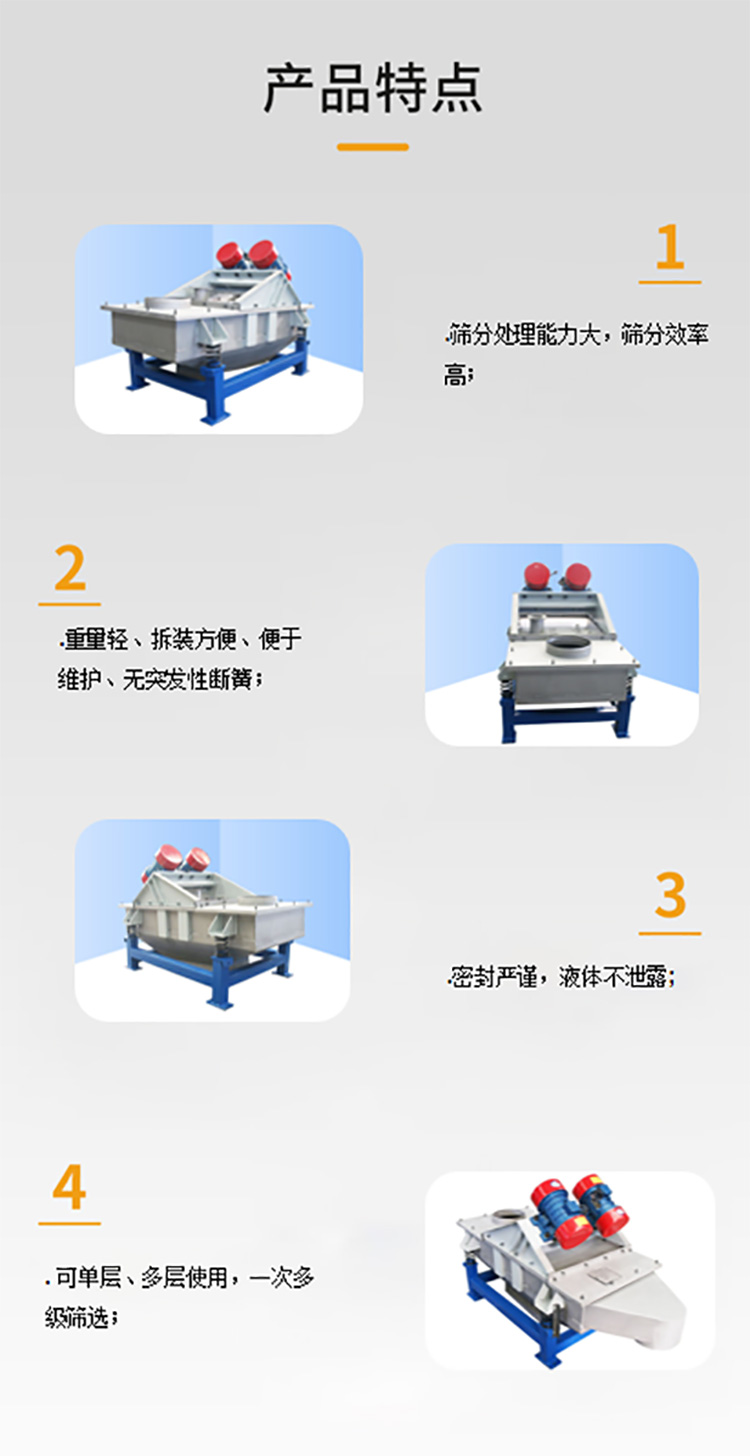 产品特点

1

.筛分处理能力大，筛分效率高；

2

.重量轻、拆装方便、便于维护、无突发性断簧；

3

.密封严谨，液体不泄露；

4

.可单层、多层使用，一次多级筛选；