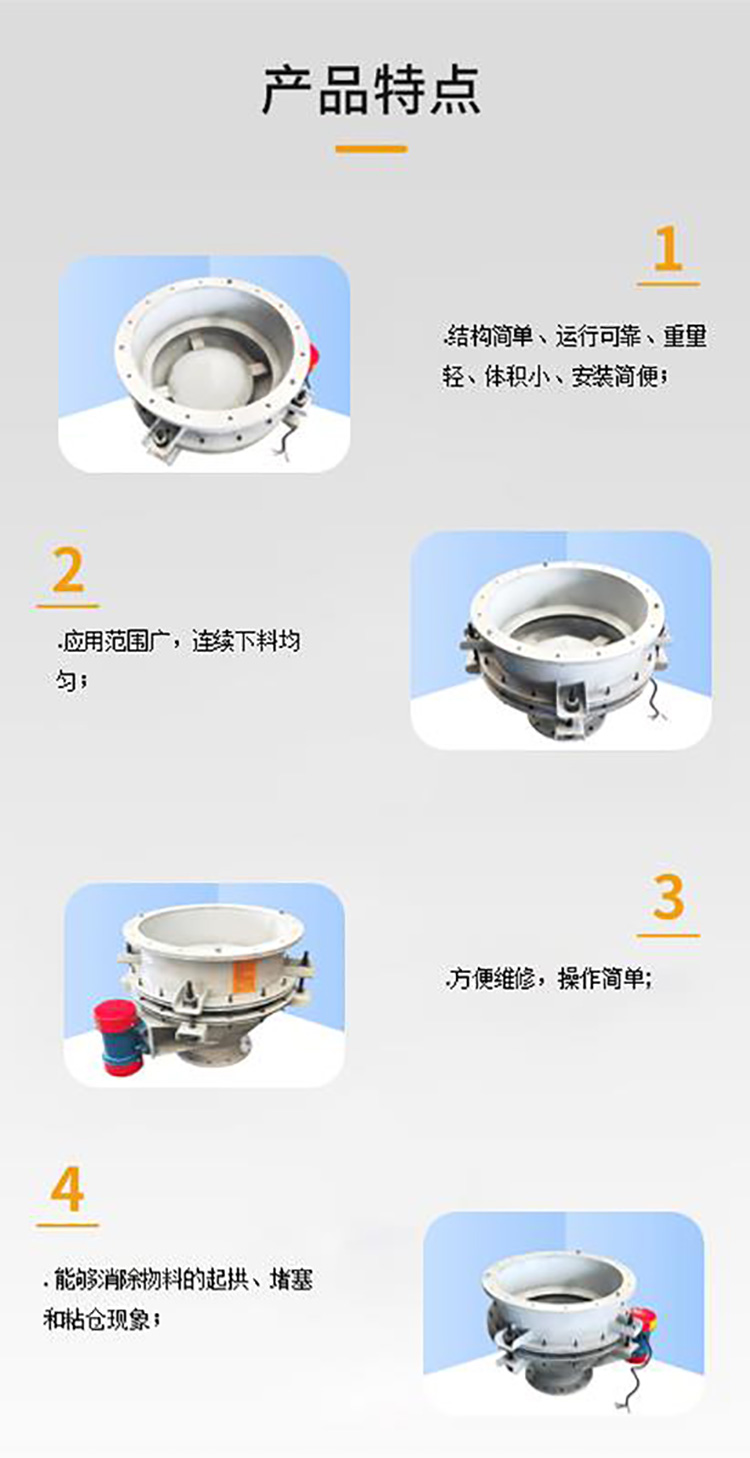 产品特点

1

.结构简单、运行可靠、重里轻、体积小、安装简便；

2

.应用范围广，连续下料均匀；

3

.方便维修，操作简单；

4

. 能够消除物料的起拱、堵塞和粘仓现象；