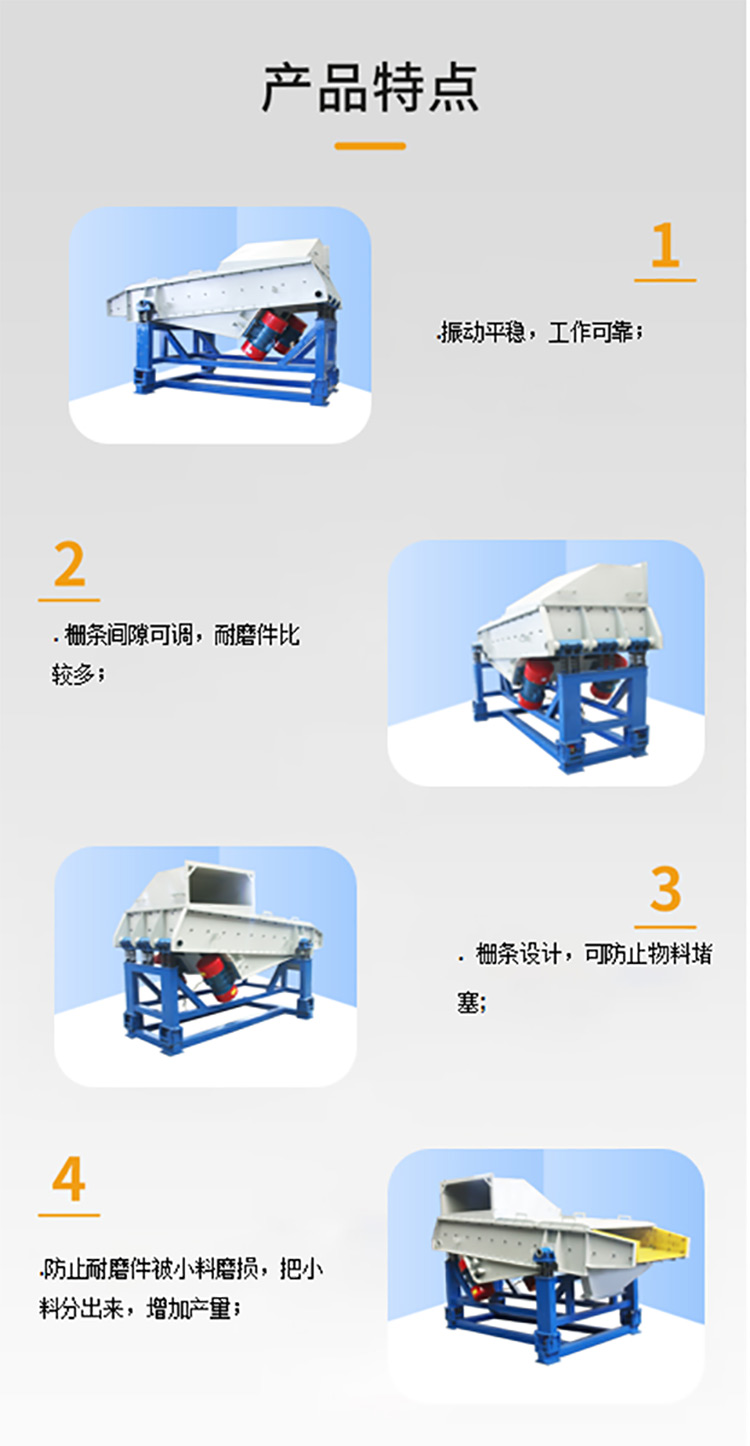 产品特点

1

.振动平稳，工作可靠；

2

. 栅条间隙可调，耐磨件比较多；

3

. 栅条设计，可防止物料堵塞；

4

.防止耐磨件被小料磨损，把小料分出来，增加产量；